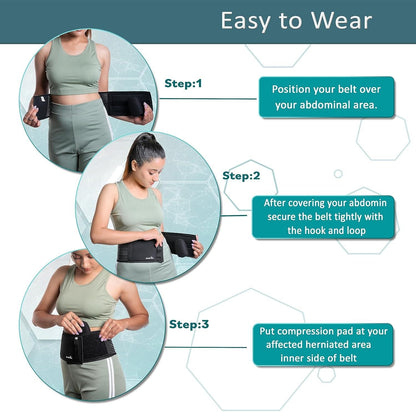 Easy to Wear

Step:1

Position your belt over your abdominal area.

Step:2

After covering your abdomin secure the belt tightly with the hook and loop

Step:3

Put compression pad at your affected herniated area inner side of belt