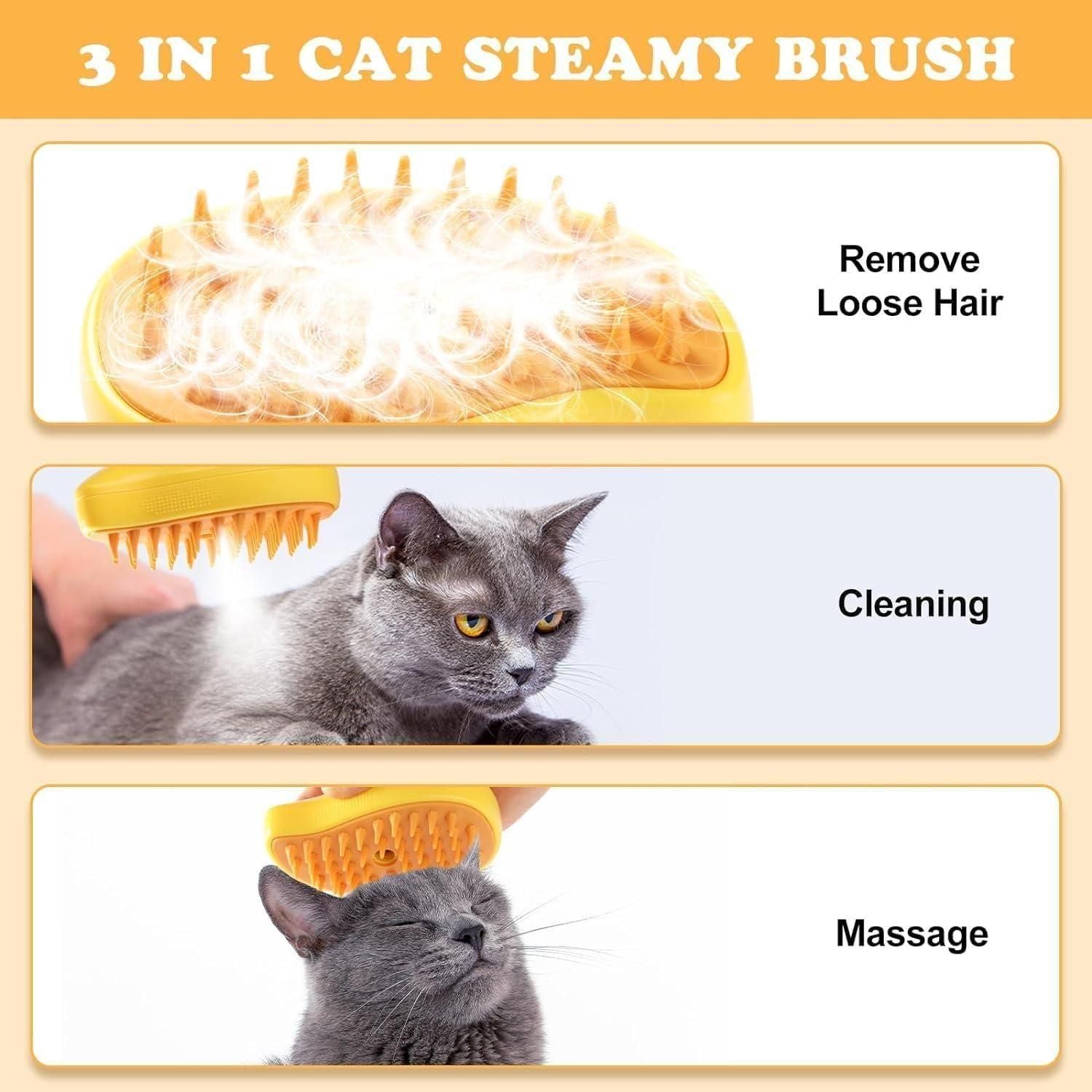 3 IN 1 CAT STEAMY BRUSH

Remove Loose Hair

Cleaning

Massage