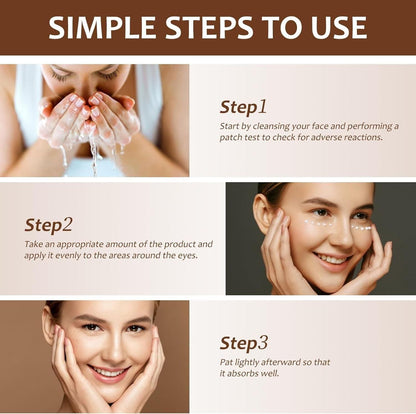 SIMPLE STEPS TO USE

Step1
Start by cleansing your face and performing a patch test to check for adverse reactions.

Step2
Take an appropriate amount of the product and apply it evenly to the areas around the eyes.

Step3
Pat lightly afterward so that it absorbs well.