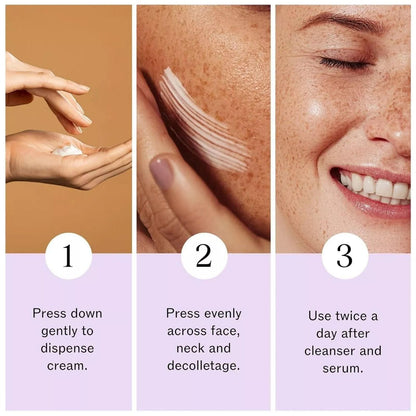 1

Press down gently to dispense cream.

2

Press evenly across face, neck and decolletage.

3

Use twice a day after cleanser and serum.